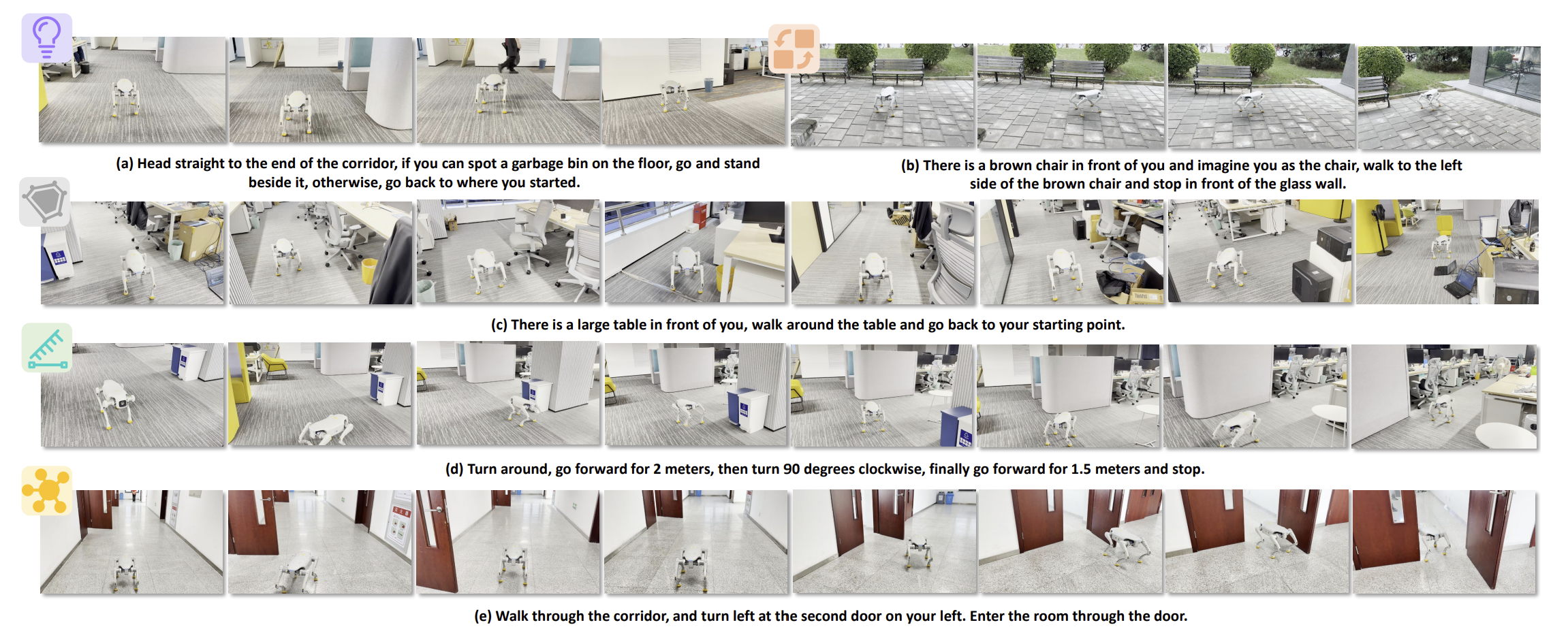 (a) Head straight to the end of the corridor, if you can spot a garbage bin on the floor, go and stand beside it, otherwise, go back to where you started.

(b) There is a brown chair in front of you and imagine you as the chair, walk to the left side of the brown chair and stop in front of the glass wall.

(c) There is a large table in front of you, walk around the table and go back to your starting point.

(d) Turn around, go forward for 2 meters, then turn 90 degrees clockwise, finally go forward for 1.5 meters and stop.

(e) Walk through the corridor, and turn left at the second door on your left. Enter the room through the door.